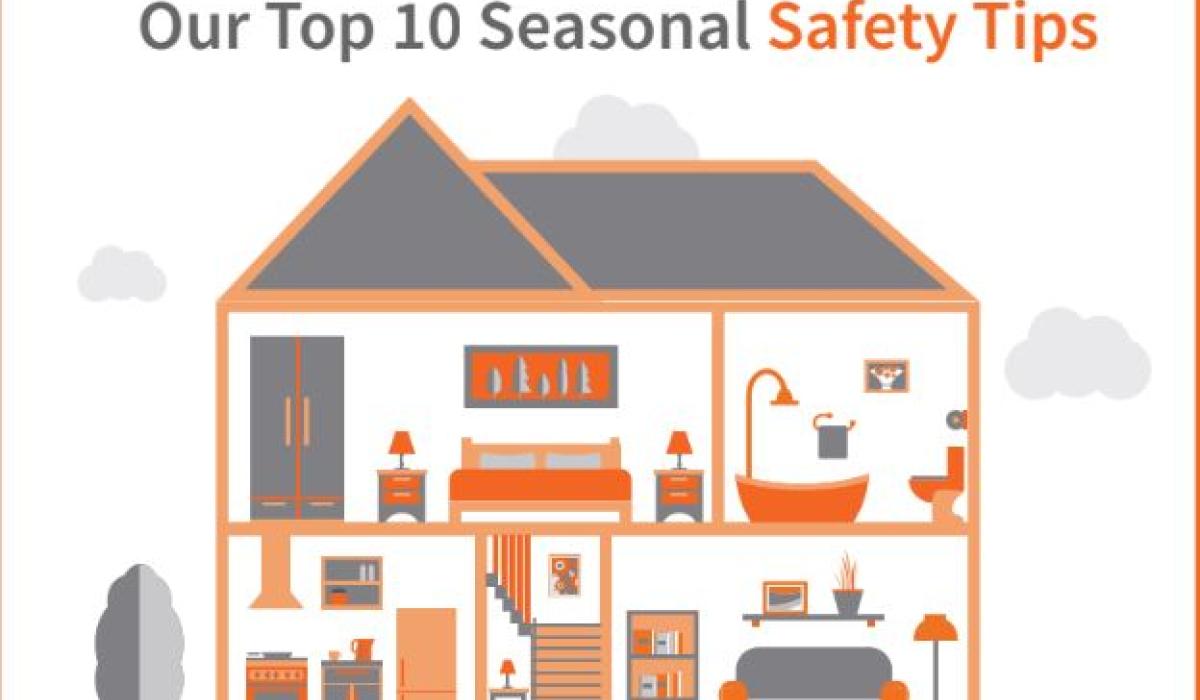 Our Top 10 Seasonal Safety Tips